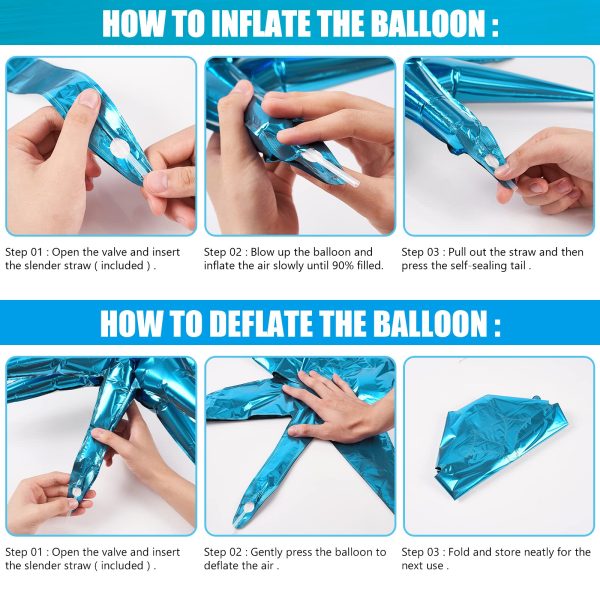 HOW TO INFLATE THE BALLOON :

Step 01 : Open the valve and insert the slender straw ( included ) .

Step 02 : Blow up the balloon and inflate the air slowly until 90% filled.

Step 03 : Pull out the straw and then press the self-sealing tail .

HOW TO DEFLATE THE BALLOON :

Step 01 : Open the valve and insert the slender straw ( included ) .

Step 02 : Gently press the balloon to deflate the air .

Step 03 : Fold and store neatly for the next use .